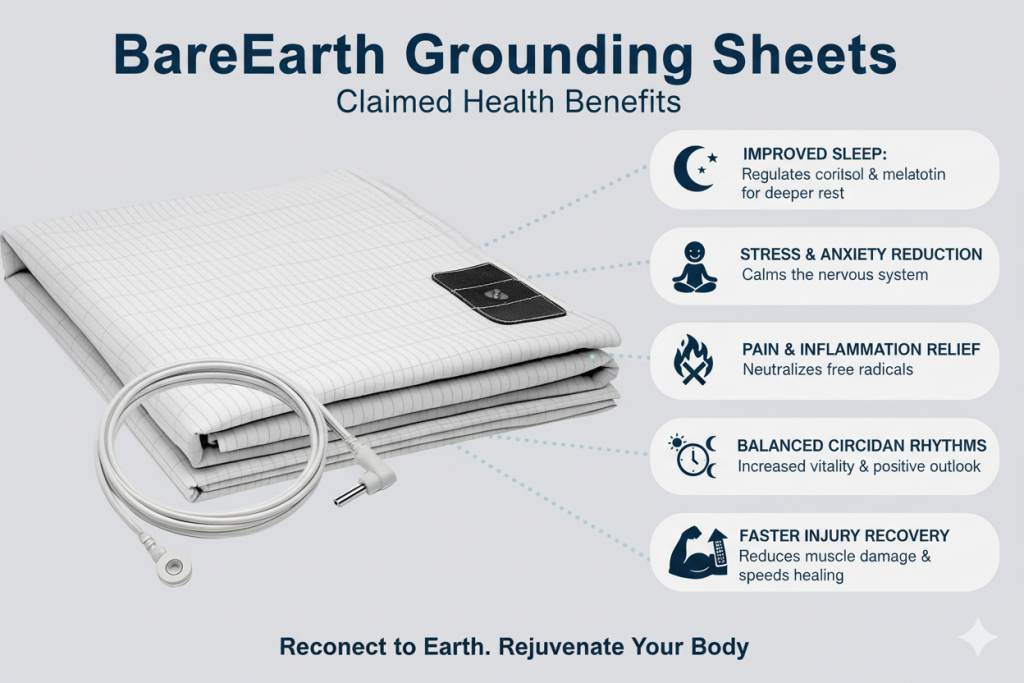 BareEarth Grounding Sheets

Claimed Health Benefits

IMPROVED SLEEP:
Regulates coritsol & melatotin for deeper rest

STRESS & ANXIETY REDUCTION
Calms the nervous system

PAIN & INFLAMMATION RELIEF
Neutralizes free radicals

BALANCED CIRCIDAN RHYTHMS
Increased vitality & positive outlook

FASTER INJURY RECOVERY
Reduces muscle damage & speeds healing

Reconect to Earth. Rejuvenate Your Body